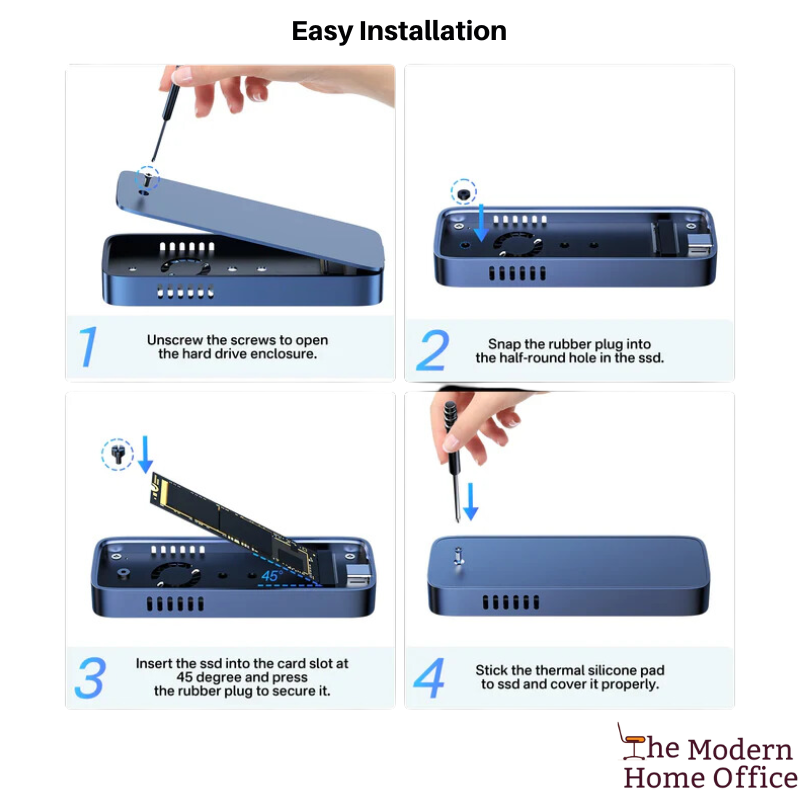 Easy Installation

1 Unscrew the screws to open the hard drive enclosure.

2 Snap the rubber plug into the half-round hole in the ssd.

45°

3 Insert the ssd into the card slot at 45 degree and press the rubber plug to secure it.

4 Stick the thermal silicone pad to ssd and cover it properly.

The Modern Home Office